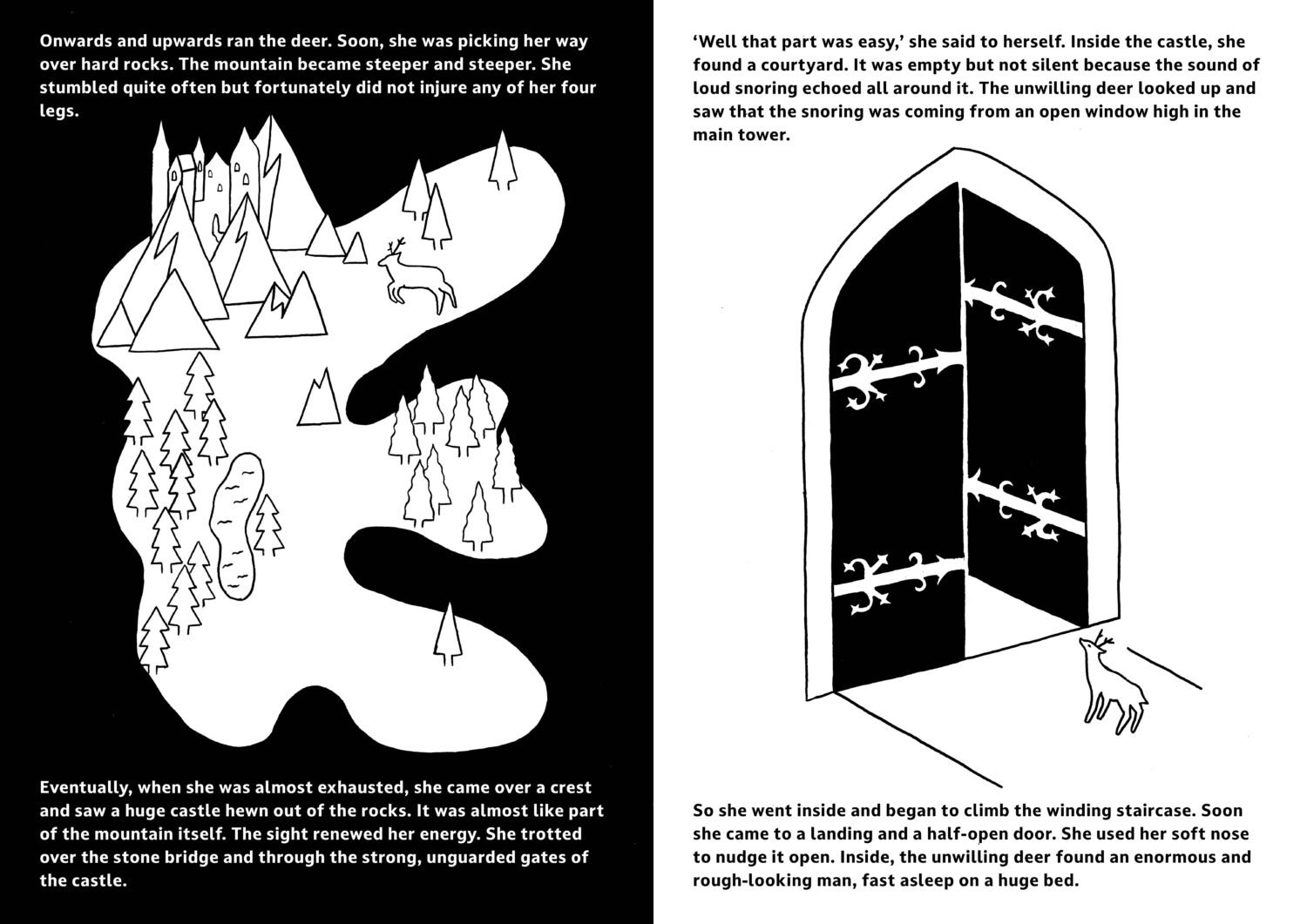 Onwards and upwards ran the deer. Soon, she was picking her way over hard rocks. The mountain became steeper and steeper. She stumbled quite often but fortunately did not injure any of her four legs.

Eventually, when she was almost exhausted, she came over a crest and saw a huge castle hewn out of the rocks. It was almost like part of the mountain itself. The sight renewed her energy. She trotted over the stone bridge and through the strong, unguarded gates of the castle.

'Well that part was easy,' she said to herself. Inside the castle, she found a courtyard. It was empty but not silent because the sound of loud snoring echoed all around it. The unwilling deer looked up and saw that the snoring was coming from an open window high in the main tower.

So she went inside and began to climb the winding staircase. Soon she came to a landing and a half-open door. She used her soft nose to nudge it open. Inside, the unwilling deer found an enormous and rough-looking man, fast asleep on a huge bed.